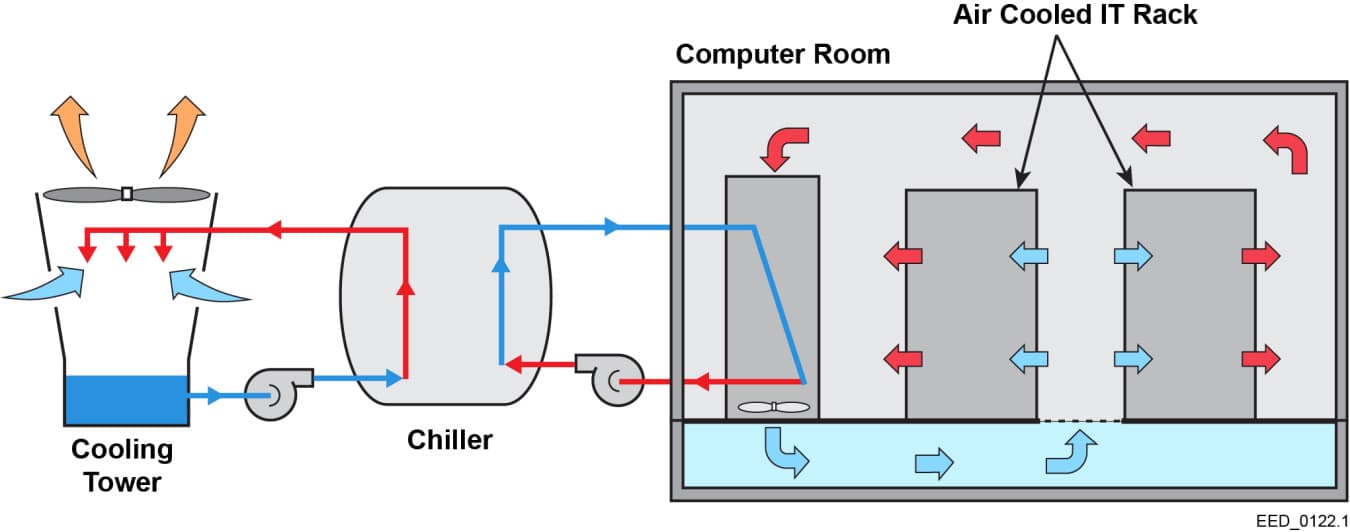 Air Cooled IT Rack

Computer Room

Cooling Tower

Chiller

EED_0122.1